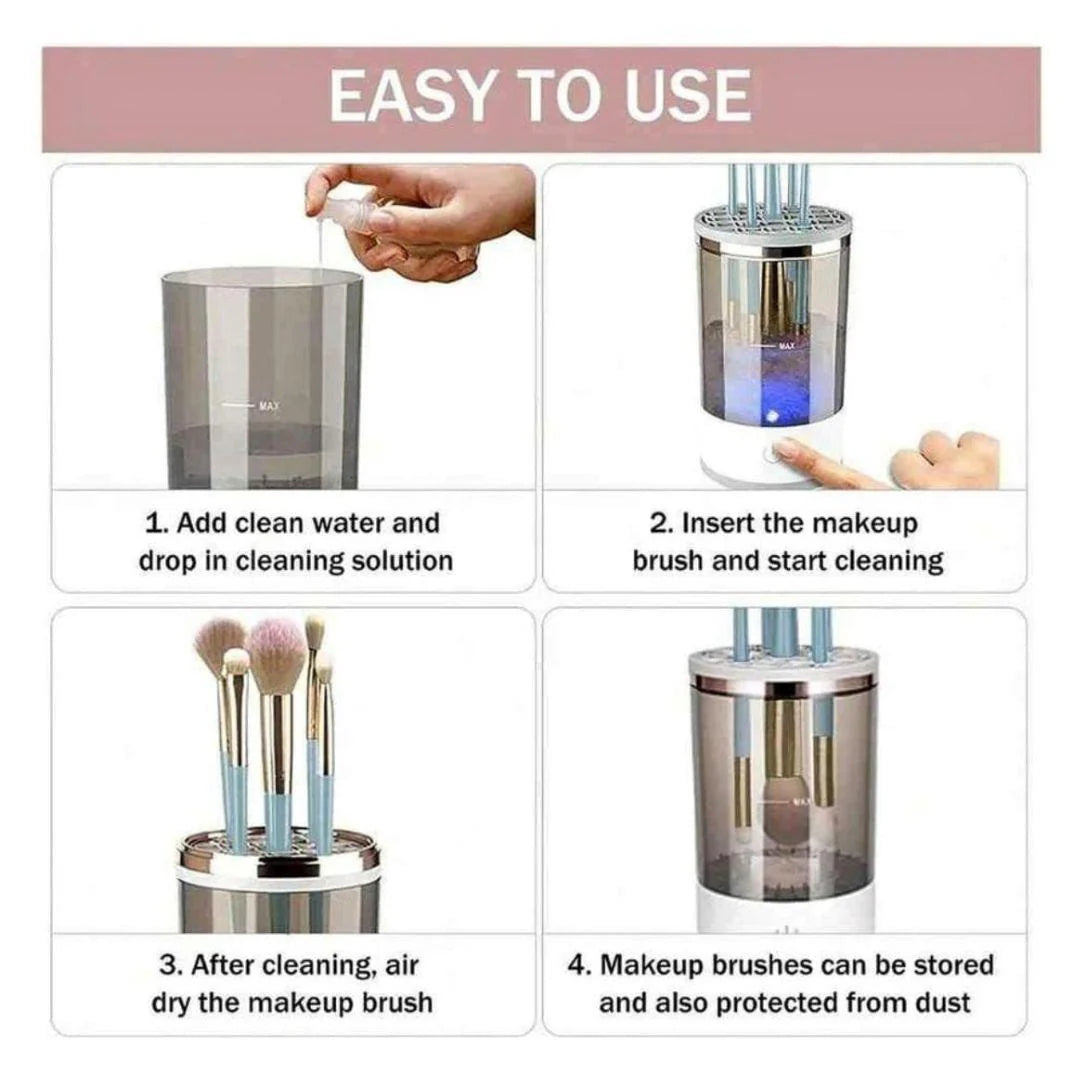 EASY TO USE

MAX

1. Add clean water and drop in cleaning solution

MAX

2. Insert the makeup brush and start cleaning

3. After cleaning, air dry the makeup brush

MAX

4. Makeup brushes can be stored and also protected from dust